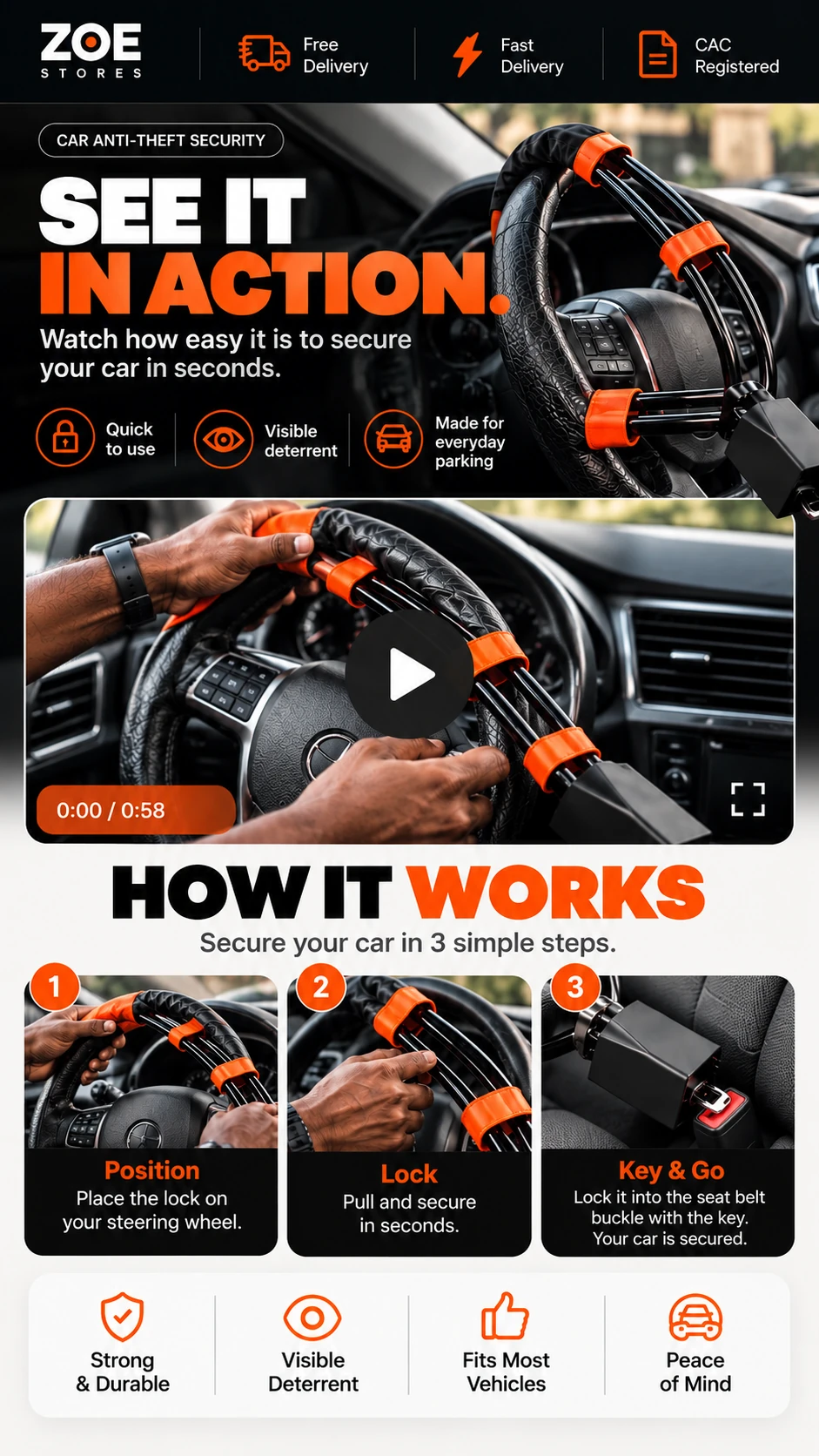 ZOE
STORES

Free Delivery

Fast Delivery

CAC Registered

CAR ANTI-THEFT SECURITY

SEE IT
IN ACTION.

Watch how easy it is to secure your car in seconds.

Quick to use

Visible deterrent

Made for everyday parking

0:00 / 0:58

HOW IT WORKS

Secure your car in 3 simple steps.

1
Position
Place the lock on your steering wheel.

2
Lock
Pull and secure in seconds.

3
Key & Go
Lock it into the seat belt buckle with the key. Your car is secured.

Strong & Durable

Visible Deterrent

Fits Most Vehicles

Peace of Mind